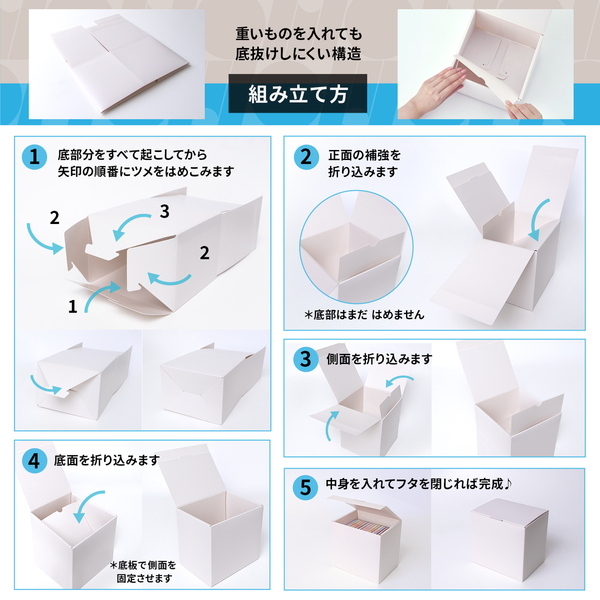 重いものを入れても
底抜けしにくい構造

組み立て方

1 底部分をすべて起こしてから
矢印の順番にツメをはめこみます

2
3
2
1

2 正面の補強を
折り込みます

＊底部はまだ はめません

3 側面を折り込みます

4 底面を折り込みます

＊底板で側面を
固定させます

5 中身を入れてフタを閉じれば完成♪