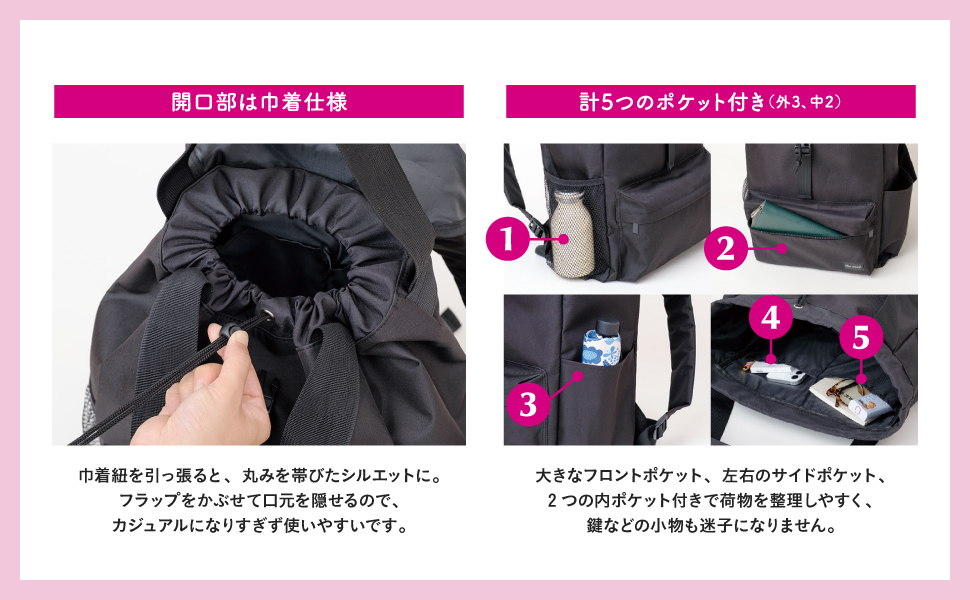 開口部は巾着仕様

巾着紐を引っ張ると、丸みを帯びたシルエットに。
フラップをかぶせて口元を隠せるので、
カジュアルになりすぎず使いやすいです。

計5つのポケット付き（外3、中2）

1

2

3

4

5

大きなフロントポケット、左右のサイドポケット、
2つの内ポケット付きで荷物を整理しやすく、
鍵などの小物も迷子になりません。